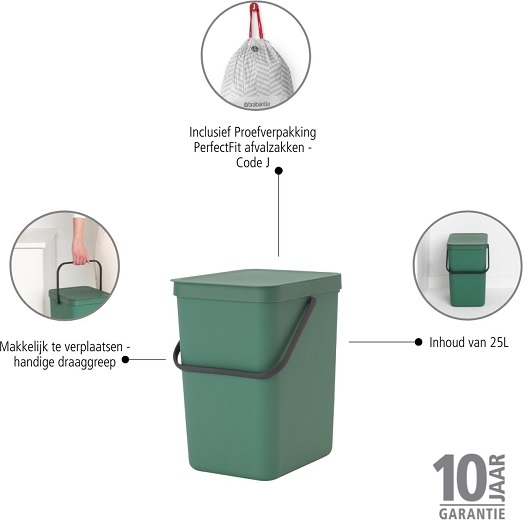 brabantia

Inclusief Proefverpakking PerfectFit afvalzakken - Code J

Makkelijk te verplaatsen - handige draaggreep

Inhoud van 25L

10 JAAR GARANTIE